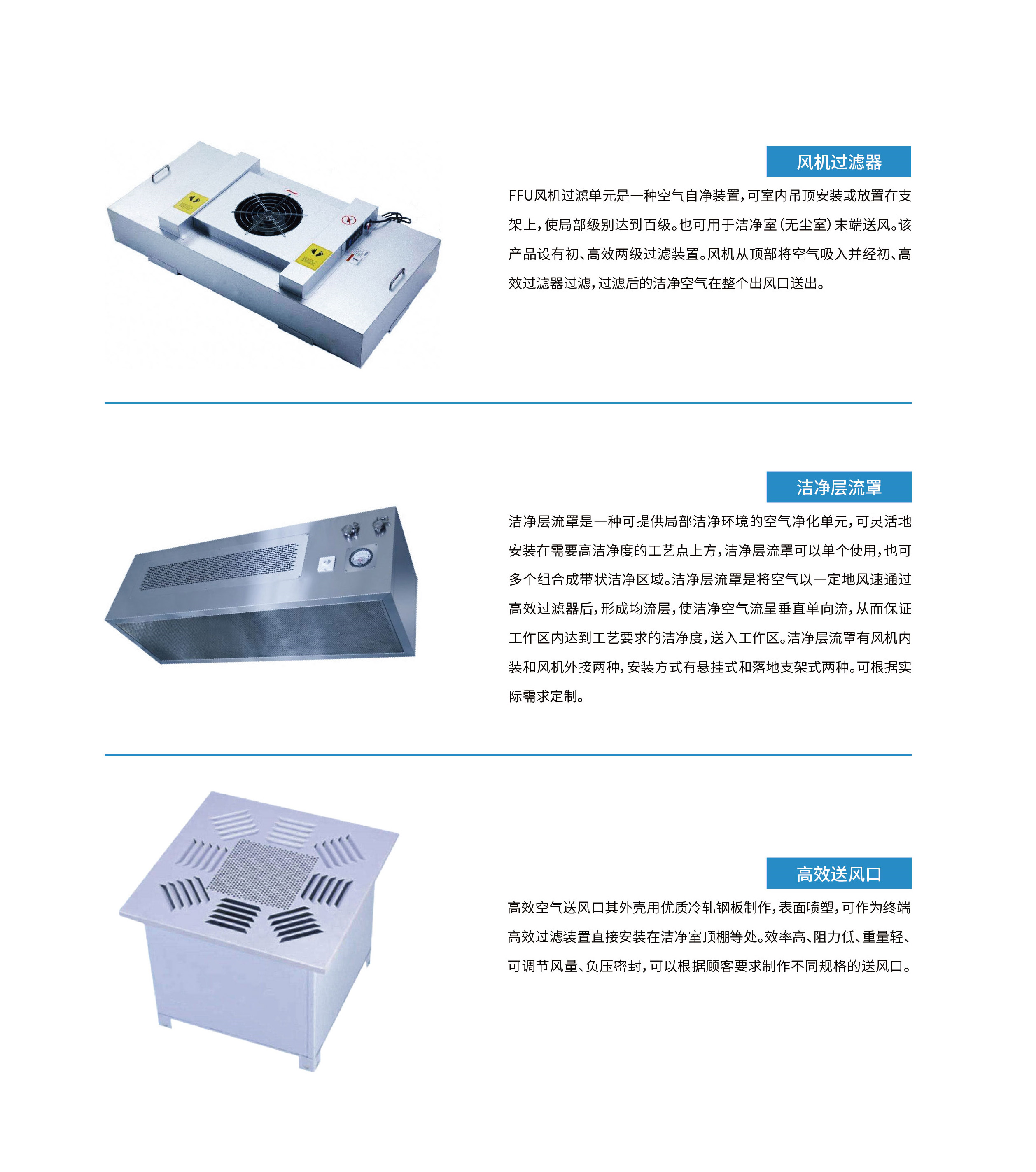 风机过滤器

FFU风机过滤单元是一种空气自净装置，可室内吊顶安装或放置在支架上，使局部级别达到百级。也可用于洁净室（无尘室）末端送风。该产品设有初、高效两级过滤装置。风机从顶部将空气吸入并经初、高效过滤器过滤，过滤后的洁净空气在整个出风口送出。

洁净层流罩

洁净层流罩是一种可提供局部洁净环境的空气净化单元，可灵活地安装在需要高洁净度的工艺点上方，洁净层流罩可以单个使用，也可多个组合成带状洁净区域。洁净层流罩是将空气以一定地风速通过高效过滤器后，形成均流层，使洁净空气流呈垂直单向流，从而保证工作区内达到工艺要求的洁净度，送入工作区。洁净层流罩有风机内装和风机外接两种，安装方式有悬挂式和落地支架式两种。可根据实际需求定制。

高效送风口

高效空气送风口其外壳用优质冷轧钢板制作，表面喷塑，可作为终端高效过滤装置直接安装在洁净室顶棚等处。效率高、阻力低、重量轻、可调节风量、负压密封，可以根据顾客要求制作不同规格的送风口。